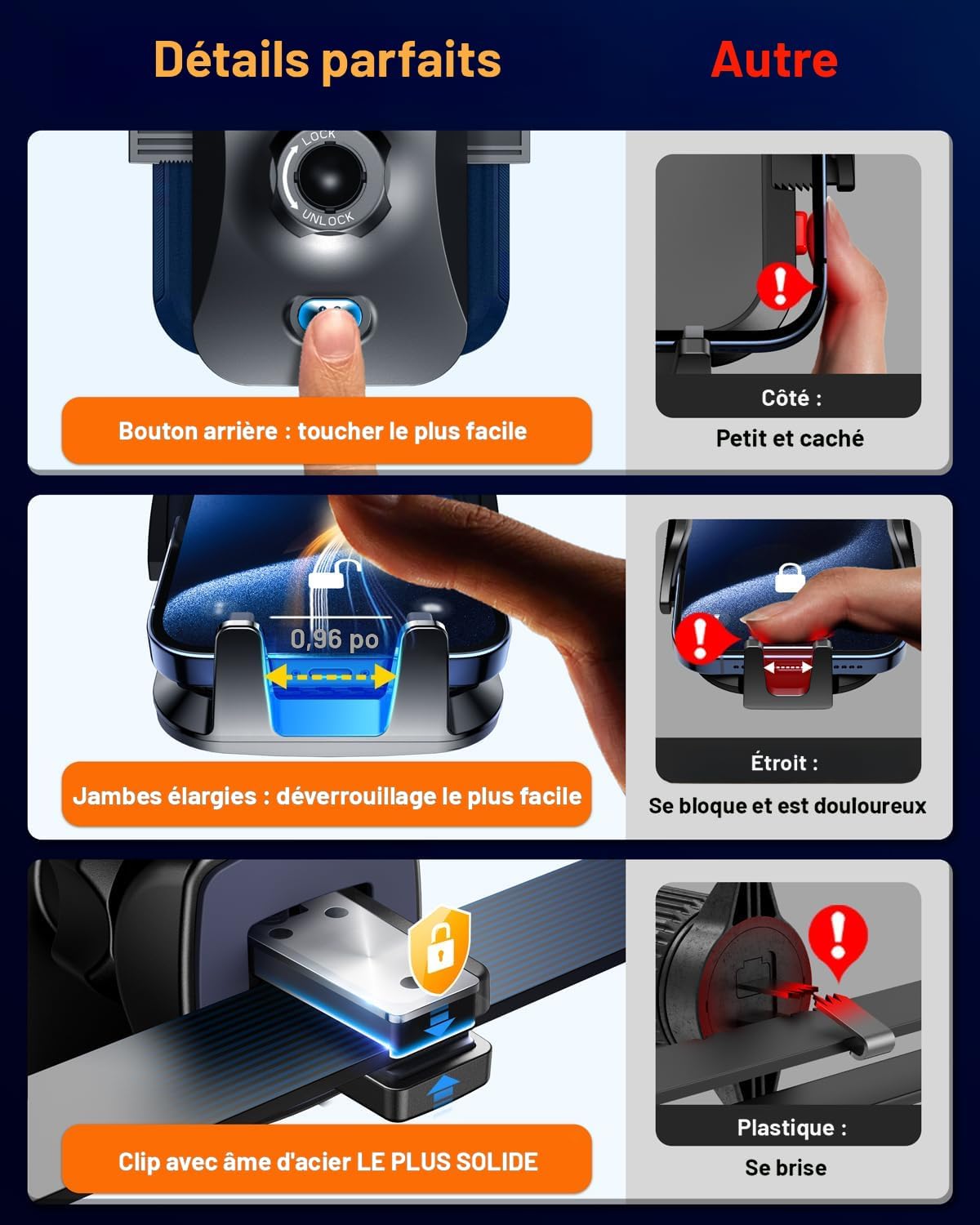 Détails parfaits

Autre

LOCK

UNLOCK

Bouton arrière : toucher le plus facile

Côté :

Petit et caché

0,96 po

Jambes élargies : déverrouillage le plus facile

Étroit :

Se bloque et est douloureux

Clip avec âme d'acier LE PLUS SOLIDE

Plastique :

Se brise